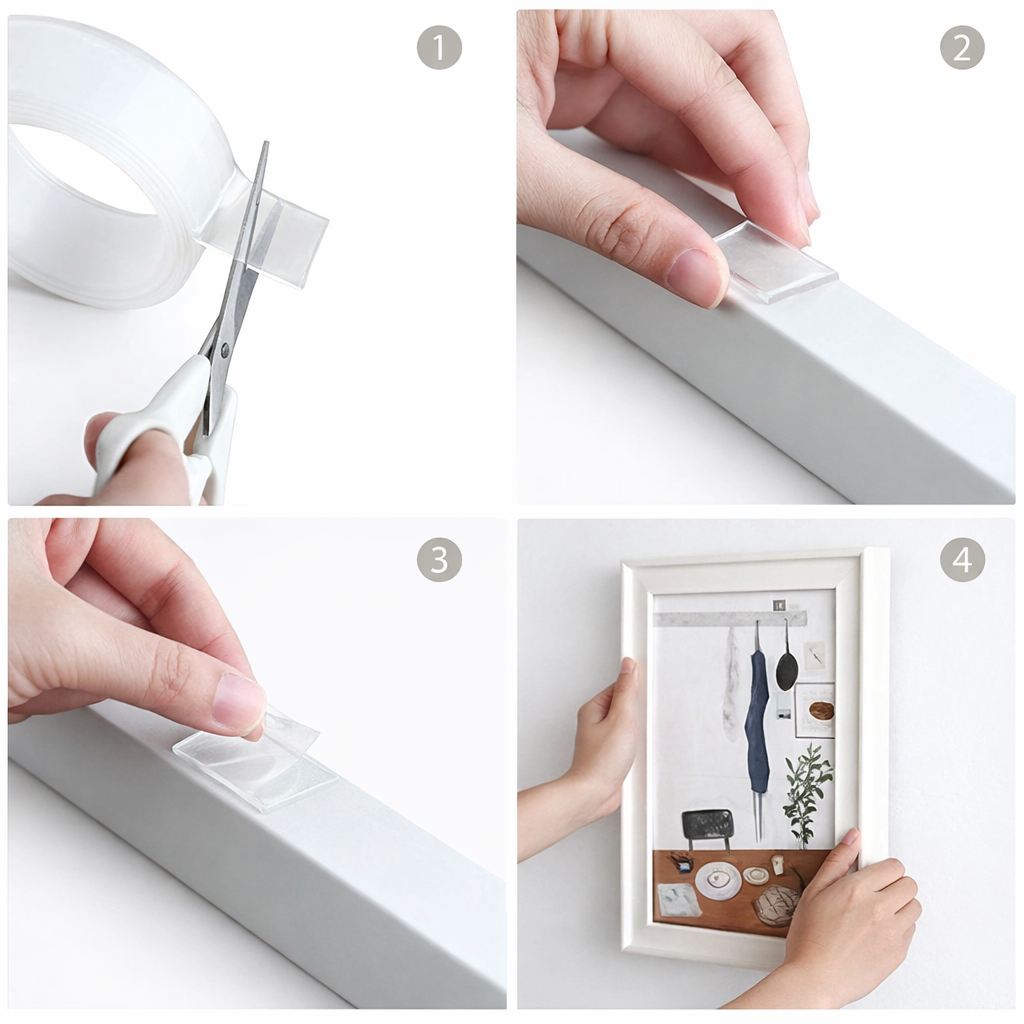 1

2

3

4