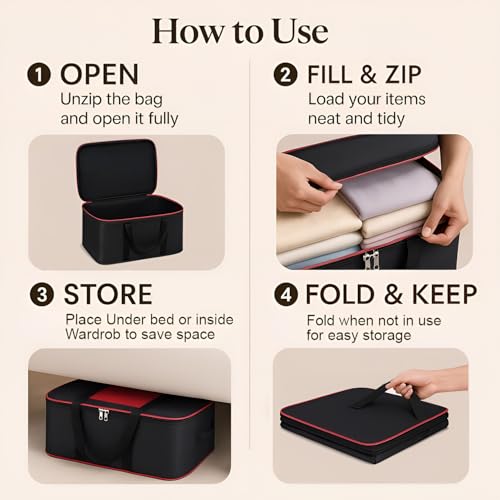 How to Use

1 OPEN
Unzip the bag and open it fully

2 FILL & ZIP
Load your items neat and tidy

3 STORE
Place Under bed or inside Wardrob to save space

4 FOLD & KEEP
Fold when not in use for easy storage