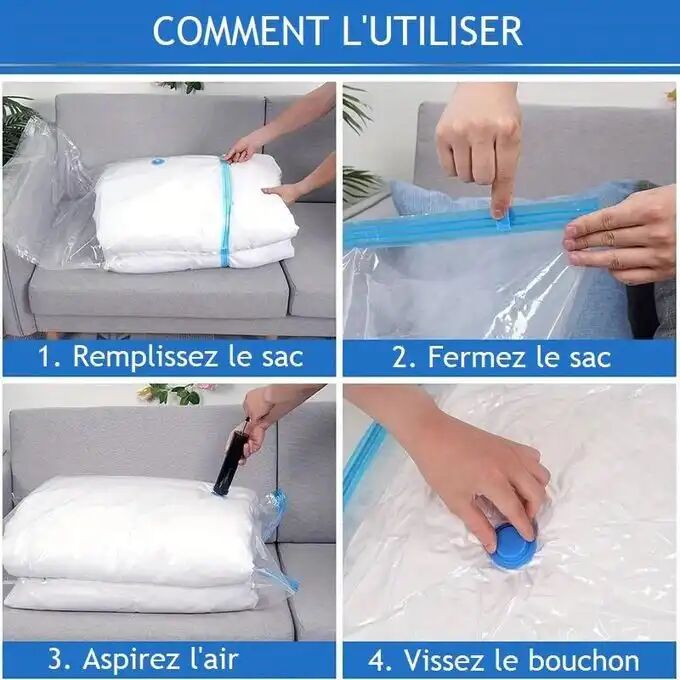 COMMENT L'UTILISER

1. Remplissez le sac

2. Fermez le sac

3. Aspirez l'air

4. Vissez le bouchon