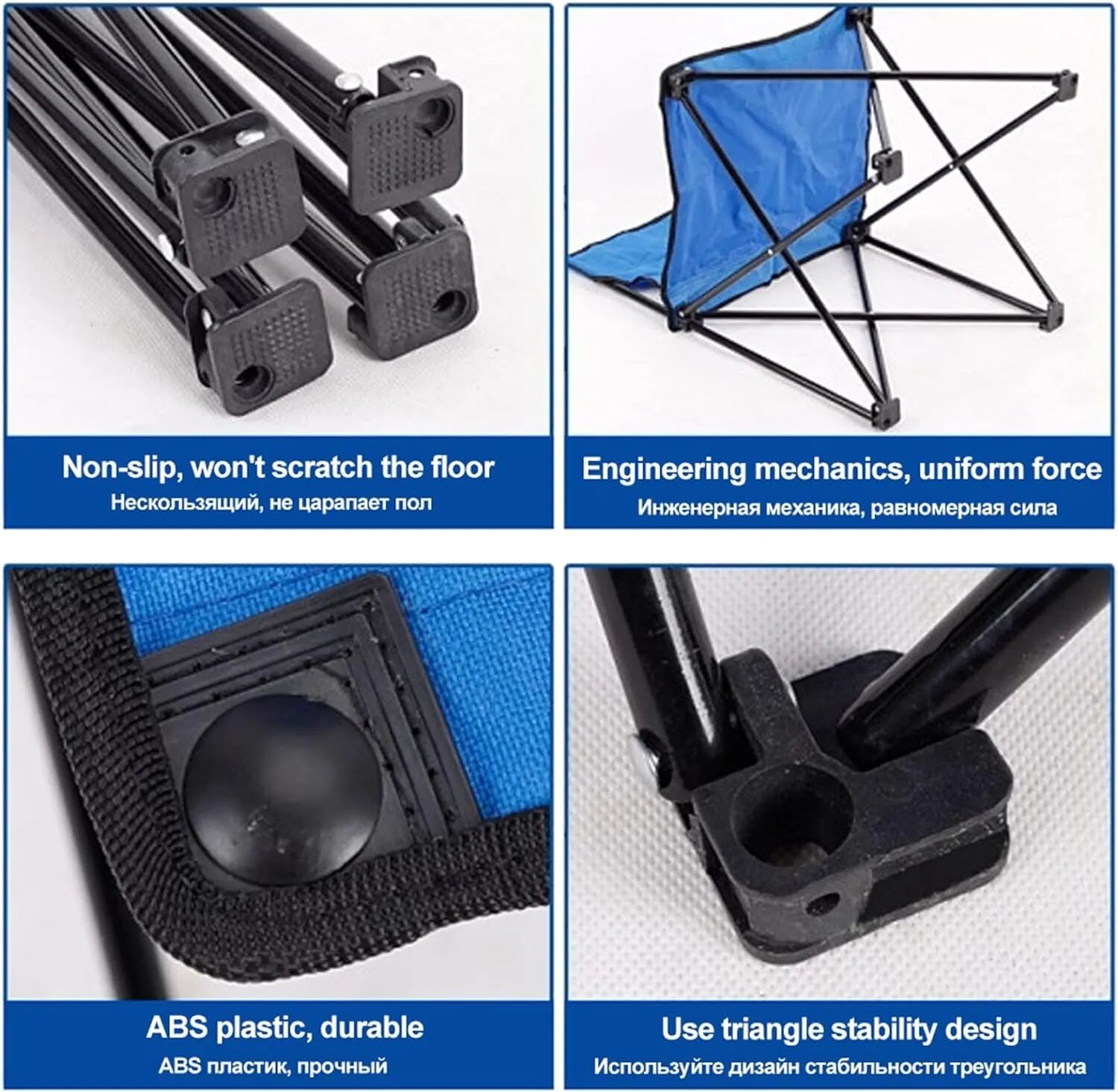 Non-slip, won't scratch the floor
Нескользящий, не царапает пол

Engineering mechanics, uniform force
Инженерная механика, равномерная сила

ABS plastic, durable
ABS пластик, прочный

Use triangle stability design
Используйте дизайн стабильности треугольника