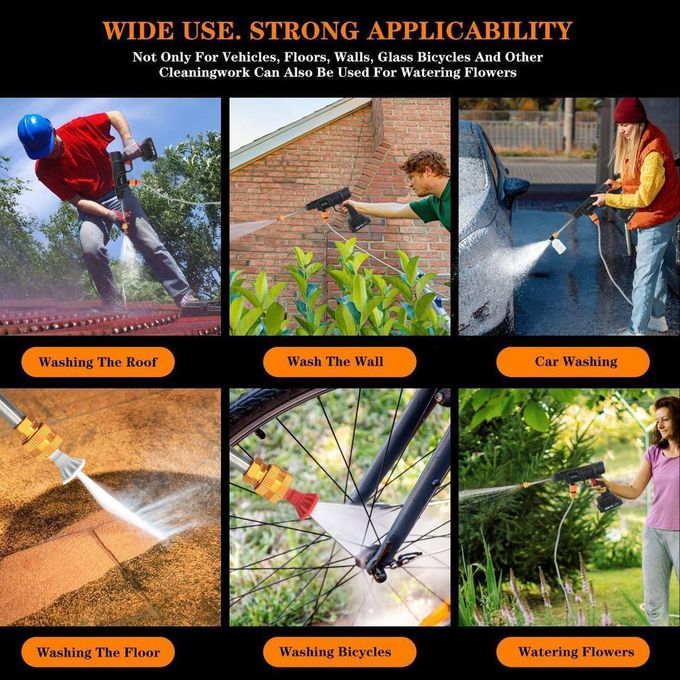 WIDE USE. STRONG APPLICABILITY

Not Only For Vehicles, Floors, Walls, Glass Bicycles And Other Cleaningwork Can Also Be Used For Watering Flowers

Washing The Roof

Wash The Wall

Car Washing

Washing The Floor

Washing Bicycles

Watering Flowers