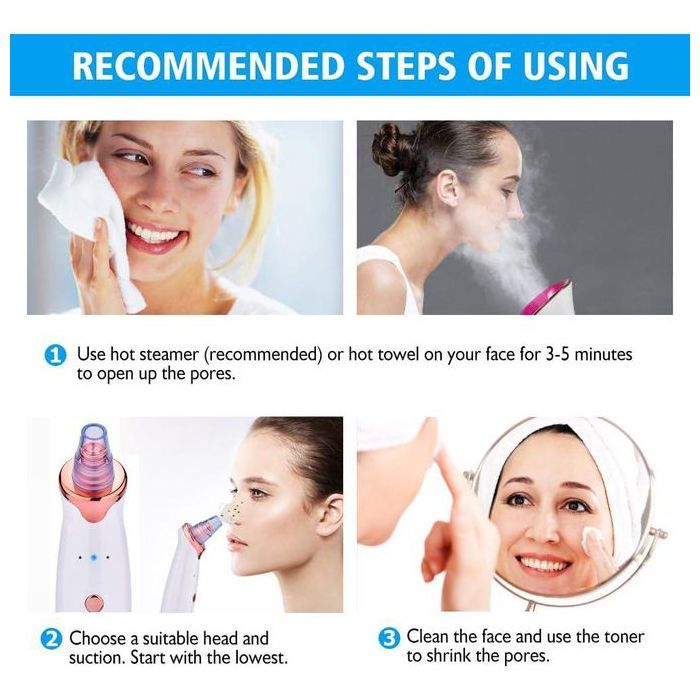 RECOMMENDED STEPS OF USING

1 Use hot steamer (recommended) or hot towel on your face for 3-5 minutes to open up the pores.

2 Choose a suitable head and suction. Start with the lowest.

3 Clean the face and use the toner to shrink the pores.