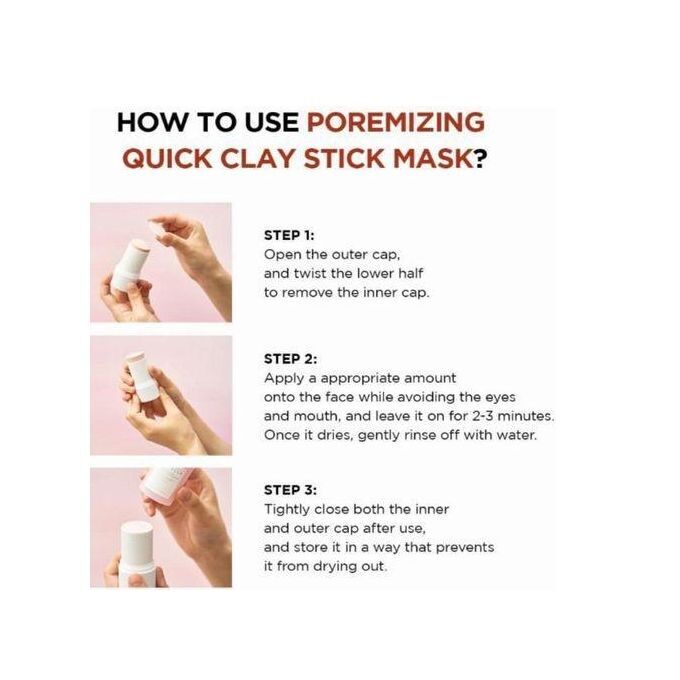 HOW TO USE POREMIZING QUICK CLAY STICK MASK?

STEP 1:
Open the outer cap, and twist the lower half to remove the inner cap.

STEP 2:
Apply a appropriate amount onto the face while avoiding the eyes and mouth, and leave it on for 2-3 minutes. Once it dries, gently rinse off with water.

STEP 3:
Tightly close both the inner and outer cap after use, and store it in a way that prevents it from drying out.