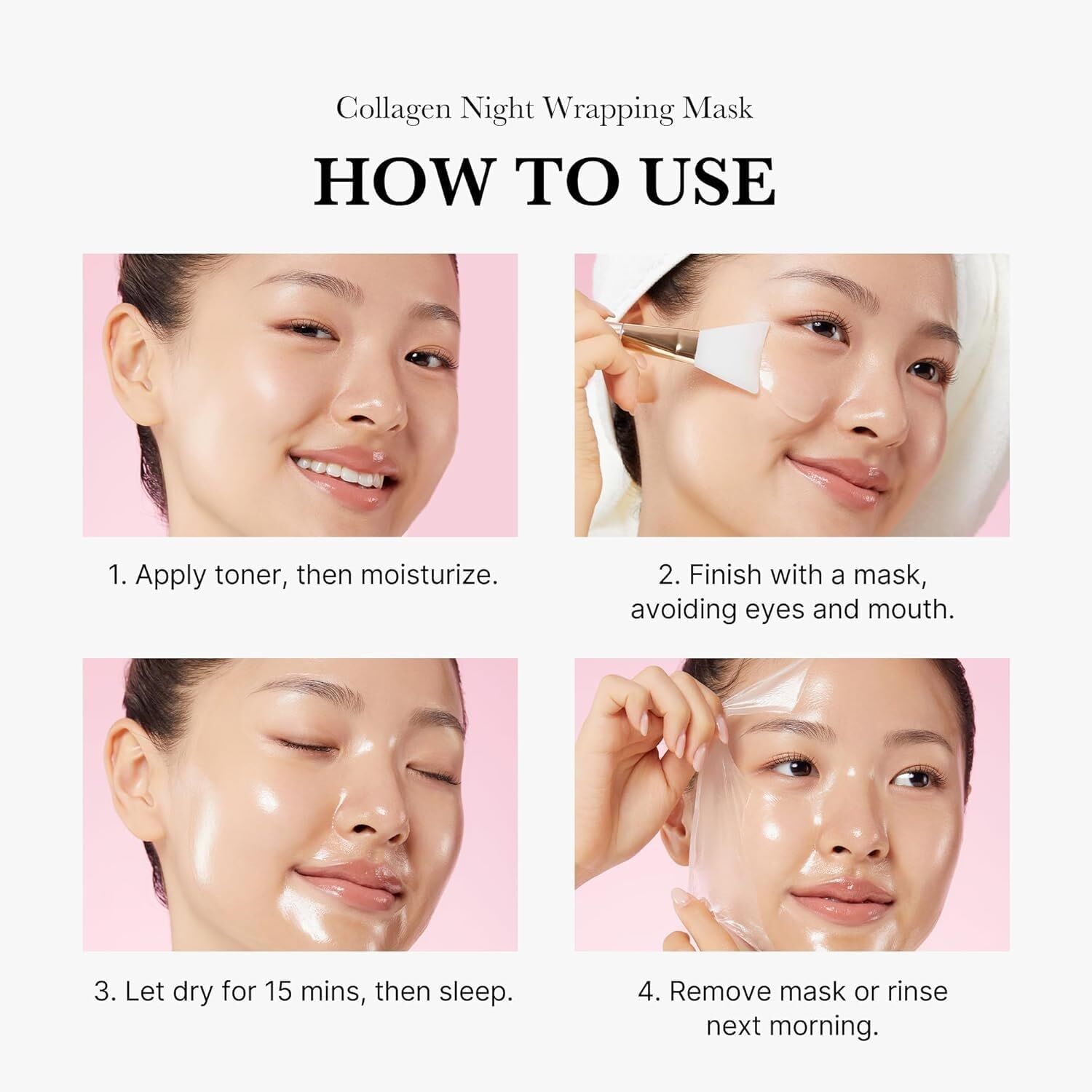 Collagen Night Wrapping Mask

HOW TO USE

1. Apply toner, then moisturize.

2. Finish with a mask, avoiding eyes and mouth.

3. Let dry for 15 mins, then sleep.

4. Remove mask or rinse next morning.