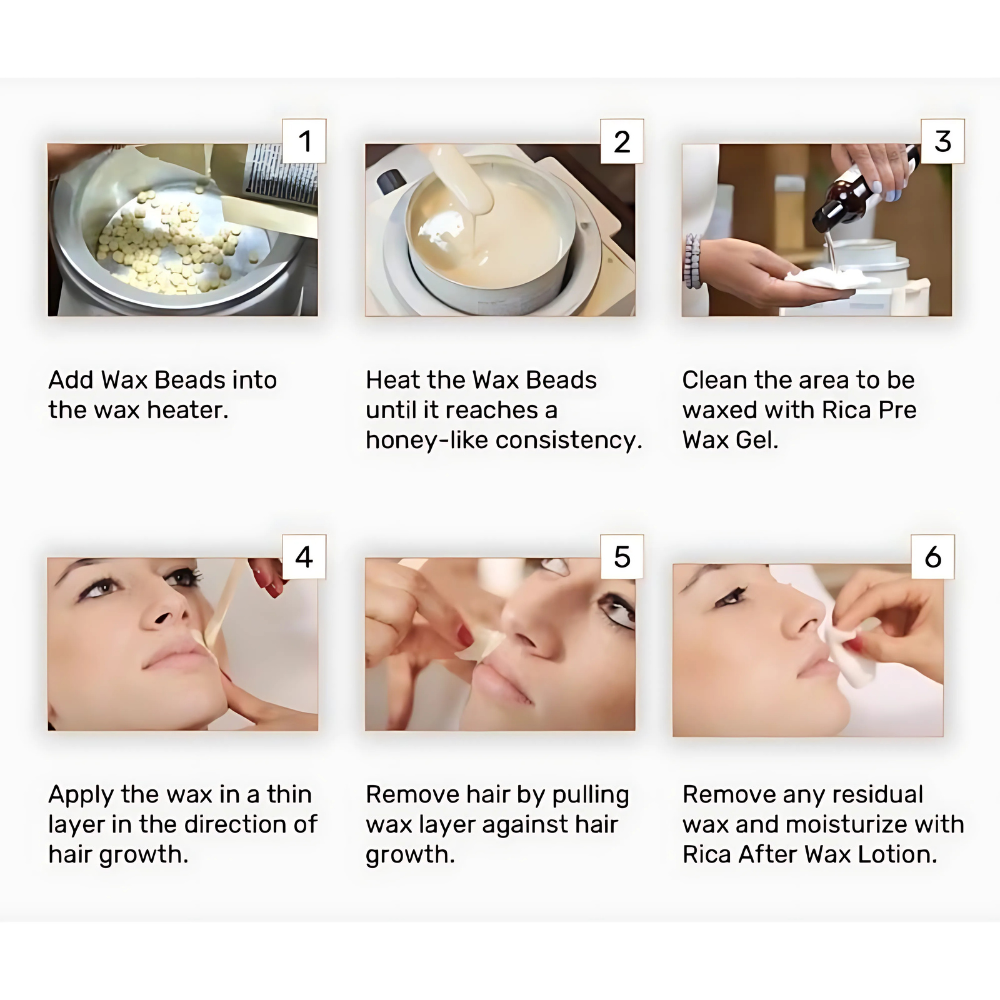 1

Add Wax Beads into the wax heater.

2

Heat the Wax Beads until it reaches a honey-like consistency.

3

Clean the area to be waxed with Rica Pre Wax Gel.

4

Apply the wax in a thin layer in the direction of hair growth.

5

Remove hair by pulling wax layer against hair growth.

6

Remove any residual wax and moisturize with Rica After Wax Lotion.