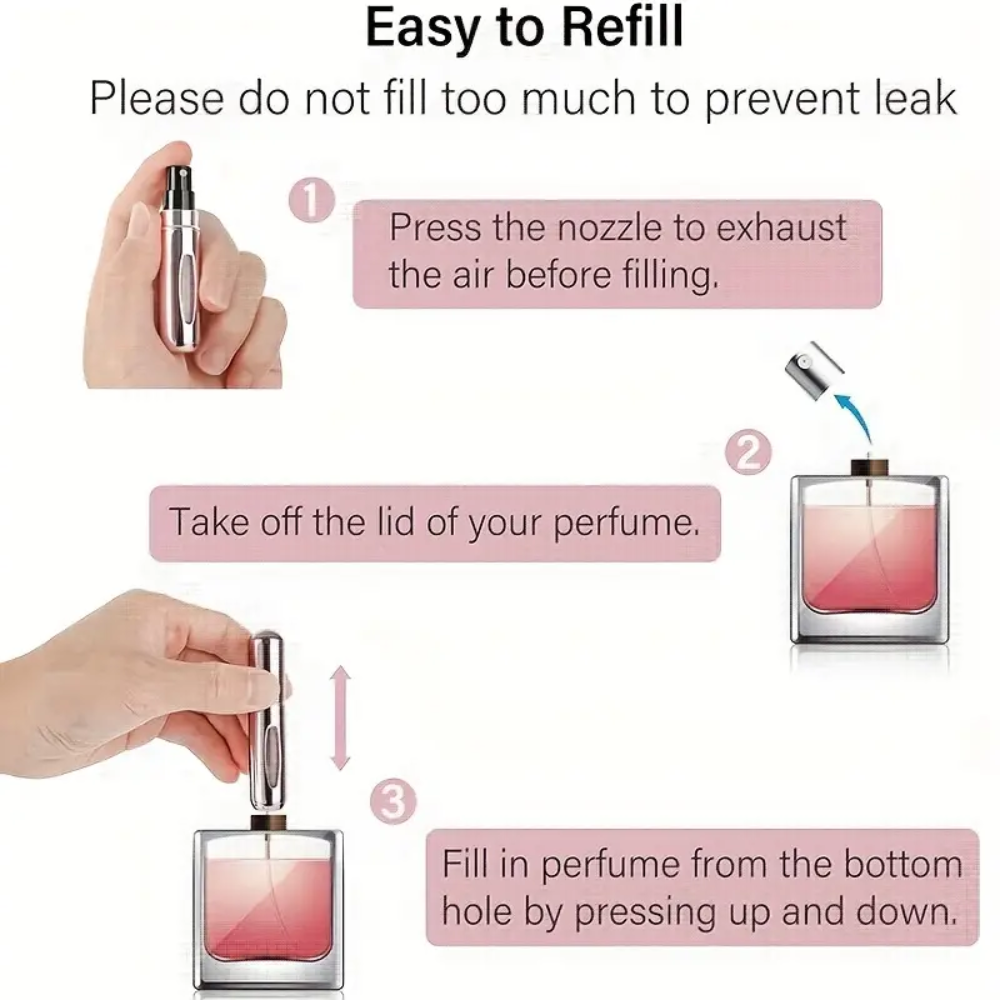 Easy to Refill

Please do not fill too much to prevent leak

1

Press the nozzle to exhaust the air before filling.

2

Take off the lid of your perfume.

3

Fill in perfume from the bottom hole by pressing up and down.