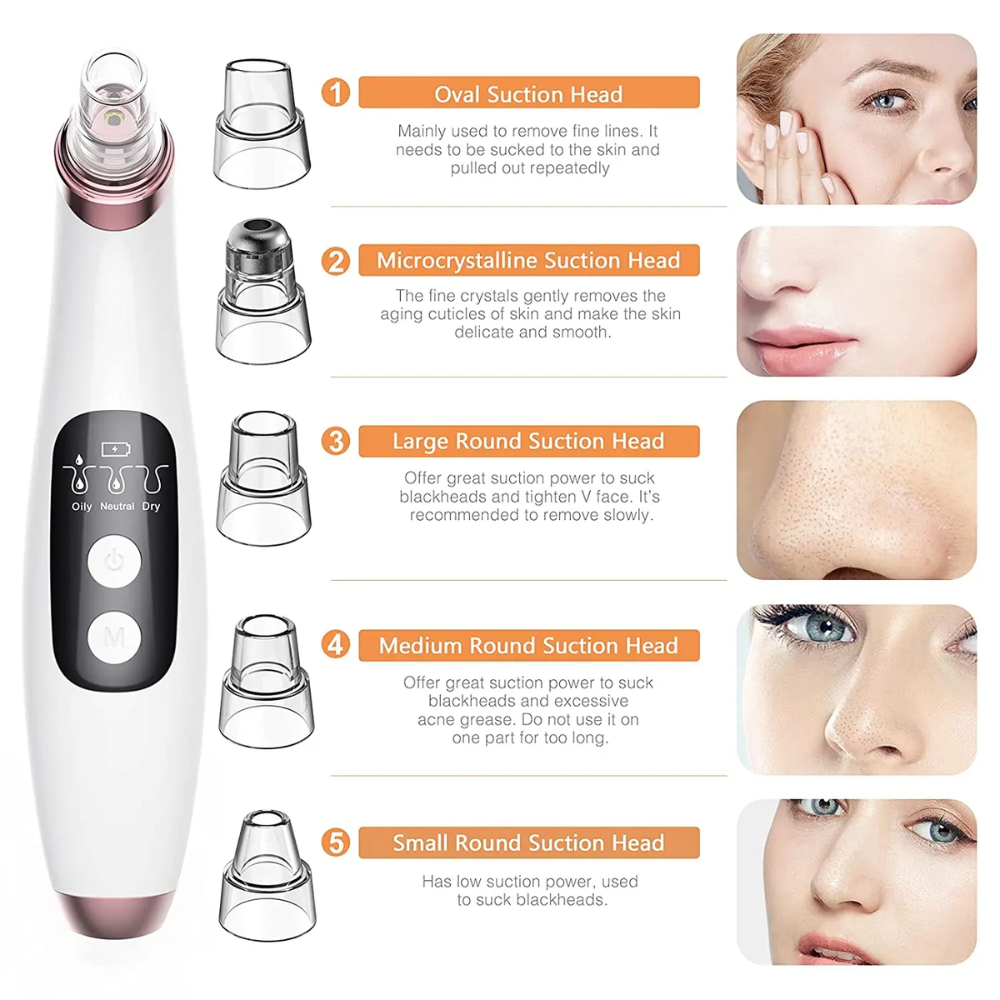 Oily Neutral Dry

M

1 Oval Suction Head

Mainly used to remove fine lines. It needs to be sucked to the skin and pulled out repeatedly

2 Microcrystalline Suction Head

The fine crystals gently removes the aging cuticles of skin and make the skin delicate and smooth.

3 Large Round Suction Head

Offer great suction power to suck blackheads and tighten V face. It's recommended to remove slowly.

4 Medium Round Suction Head

Offer great suction power to suck blackheads and excessive acne grease. Do not use it on one part for too long.

5 Small Round Suction Head

Has low suction power, used to suck blackheads.