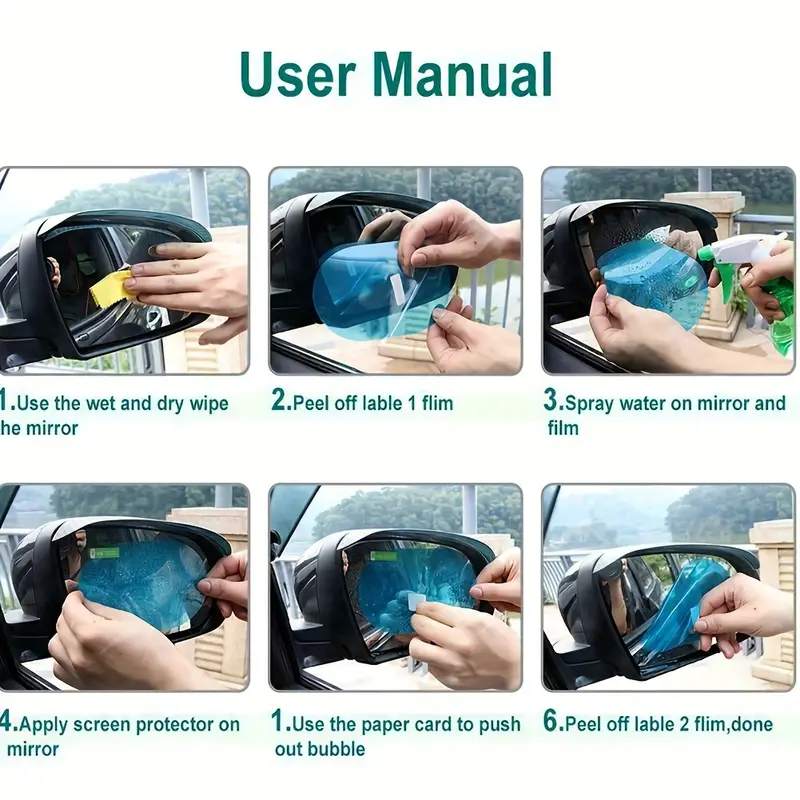 User Manual

1.Use the wet and dry wipe he mirror

2.Peel off lable 1 flim

3.Spray water on mirror and film

4.Apply screen protector on mirror

1.Use the paper card to push out bubble

6.Peel off lable 2 flim,done