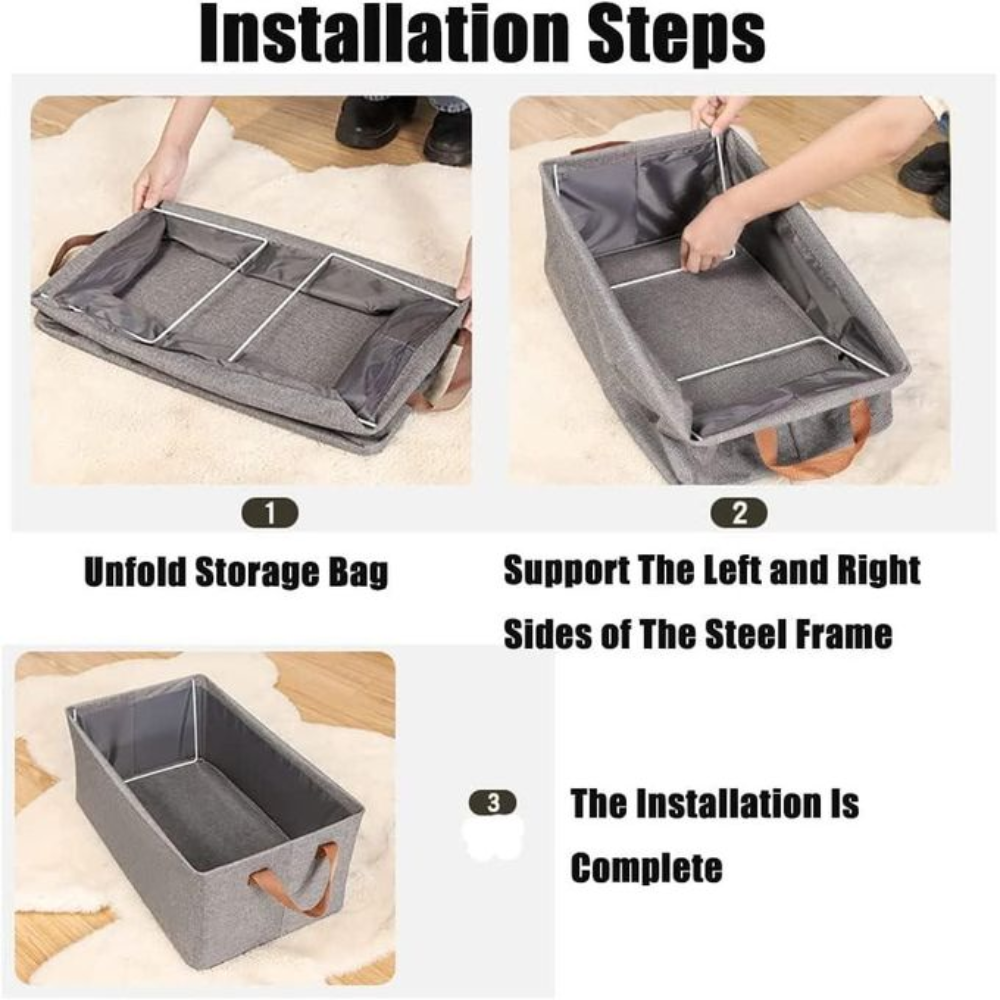 Installation Steps

1

Unfold Storage Bag

2

Support The Left and Right Sides of The Steel Frame

3

The Installation Is Complete