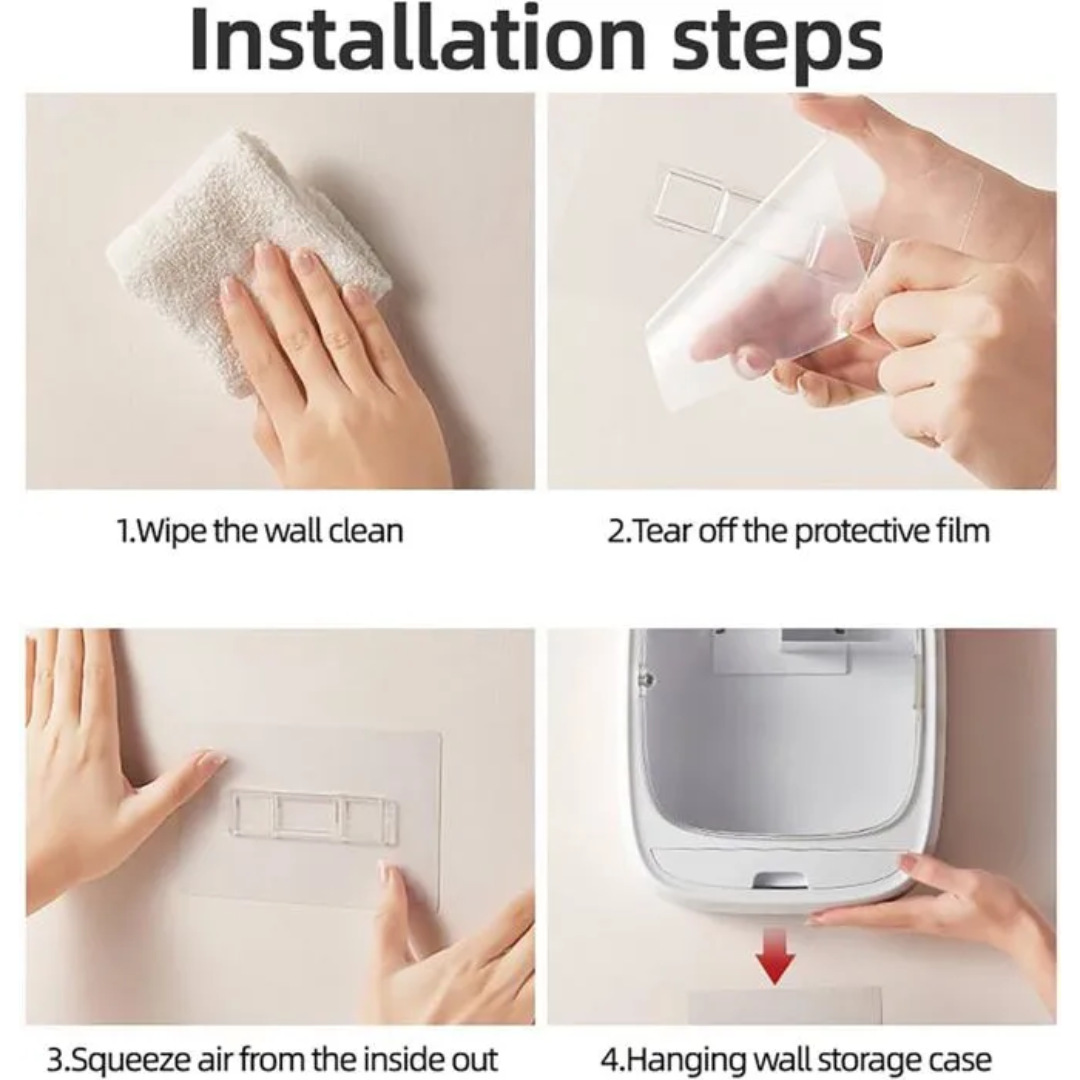 Installation steps

1.Wipe the wall clean

2.Tear off the protective film

3.Squeeze air from the inside out

4.Hanging wall storage case