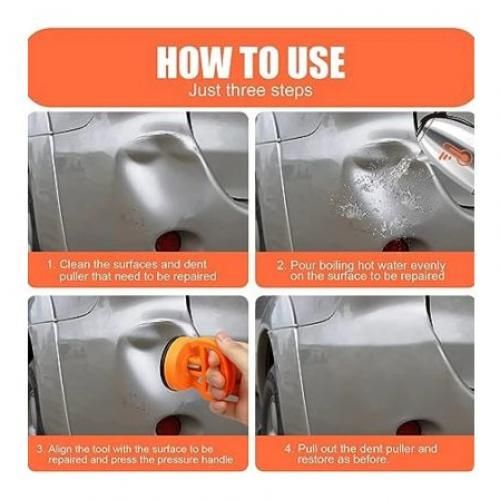 HOW TO USE
Just three steps

1. Clean the surfaces and dent puller that need to be repaired

2. Pour boiling hot water evenly on the surface to be repaired

3. Align the tool with the surface to be repaired and press the pressure handle

4. Pull out the dent puller and restore as before.