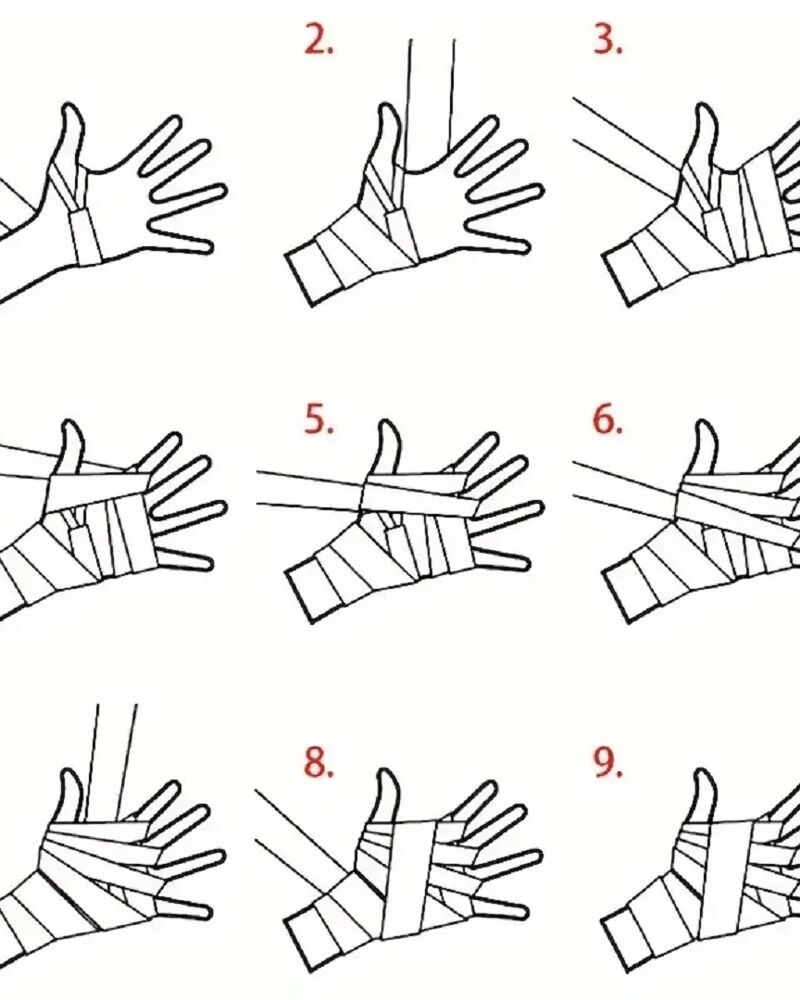 2.

3.

5.

6.

8.

9.