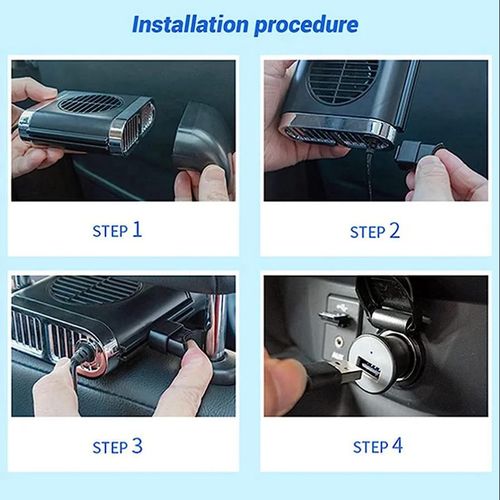 Installation procedure

STEP 1

STEP 2

STEP 3

STEP 4