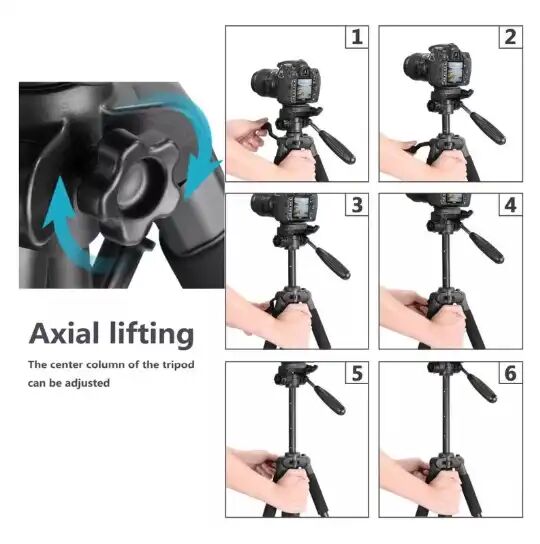 Axial lifting

The center column of the tripod can be adjusted

1

2

3

4

5

6