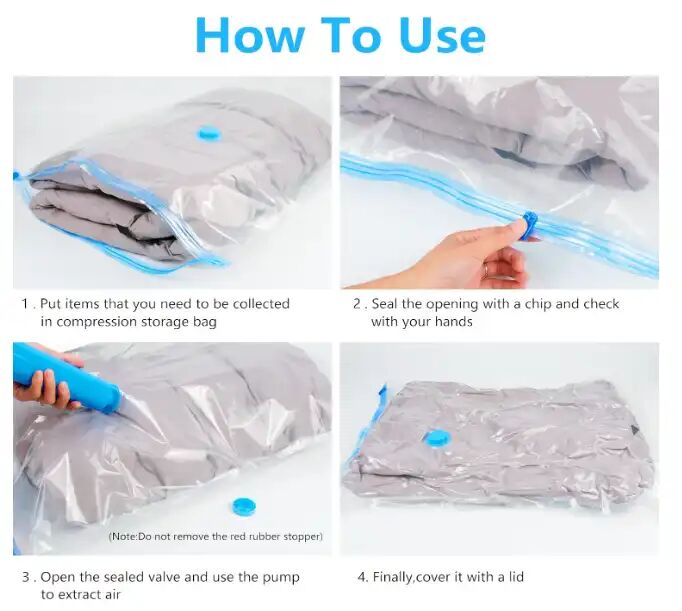 How To Use

1 . Put items that you need to be collected in compression storage bag

2 . Seal the opening with a chip and check with your hands

(Note:Do not remove the red rubber stopper)

3 . Open the sealed valve and use the pump to extract air

4. Finally,cover it with a lid