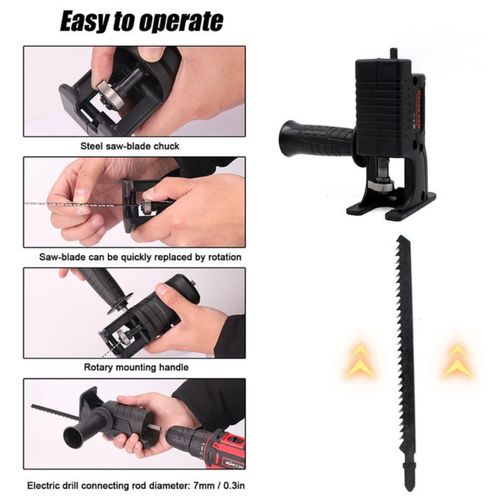 Easy to operate

Steel saw-blade chuck

Saw-blade can be quickly replaced by rotation

Rotary mounting handle

Electric drill connecting rod diameter: 7mm / 0.3in