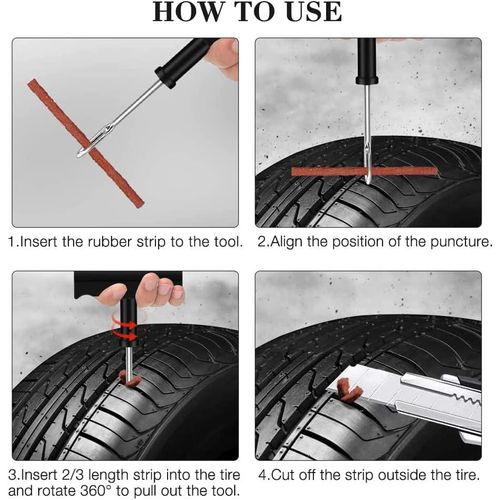 HOW TO USE

1.Insert the rubber strip to the tool.

2.Align the position of the puncture.

3.Insert 2/3 length strip into the tire and rotate 360° to pull out the tool.

4.Cut off the strip outside the tire.