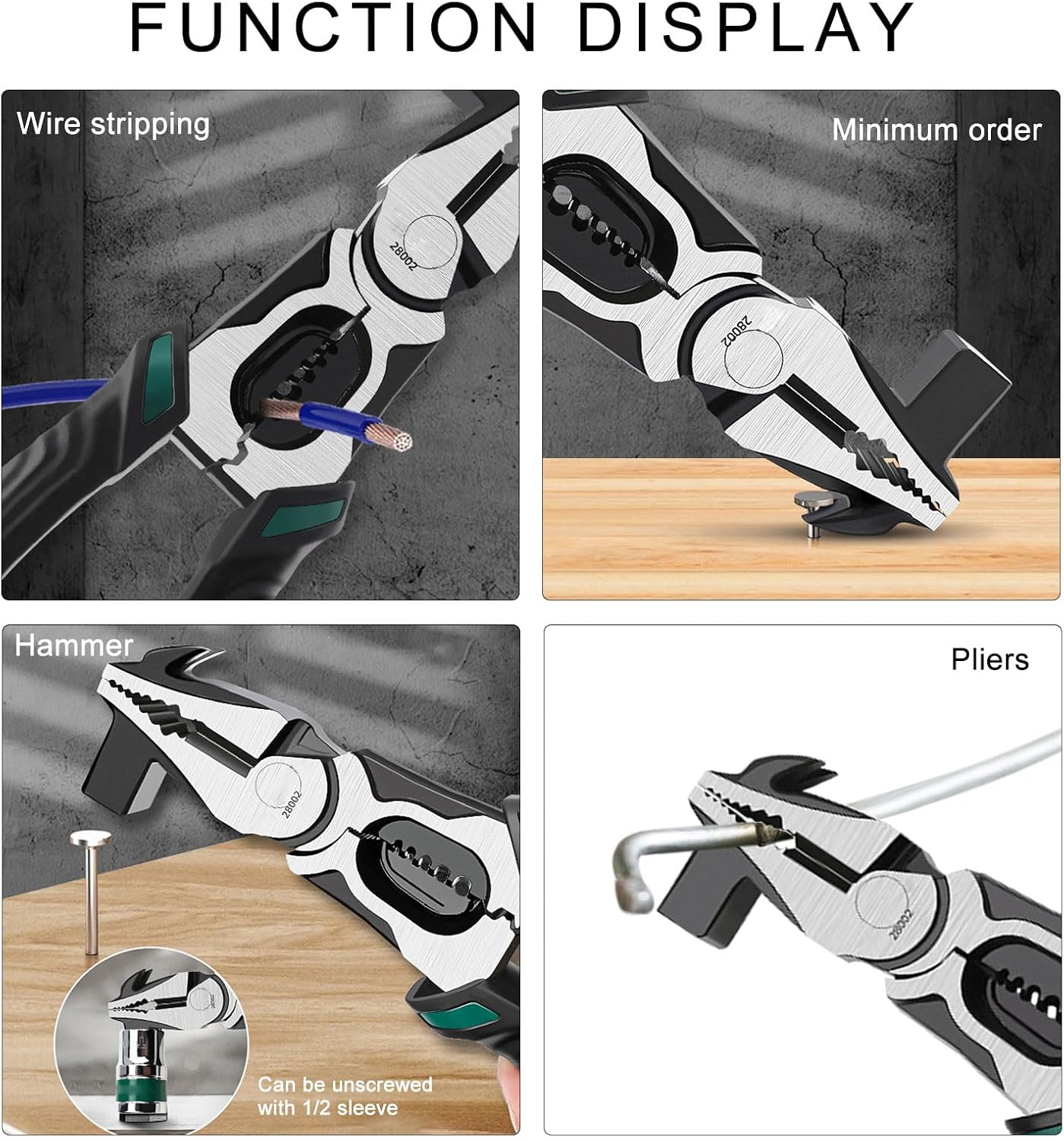 FUNCTION DISPLAY

Wire stripping

28002

Minimum order

28002

Hammer

28002

Can be unscrewed with 1/2 sleeve

Pliers

28002