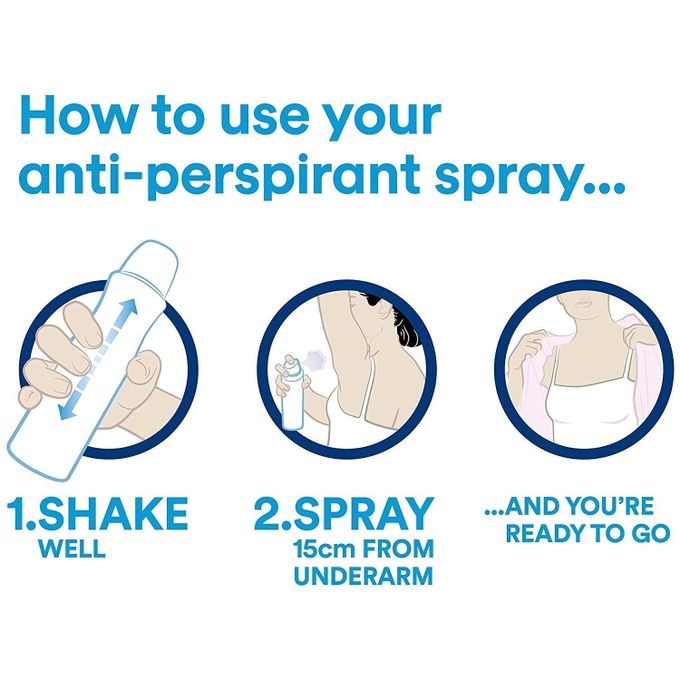 How to use your anti-perspirant spray...

1.SHAKE
WELL

2.SPRAY
15cm FROM UNDERARM

...AND YOU'RE READY TO GO