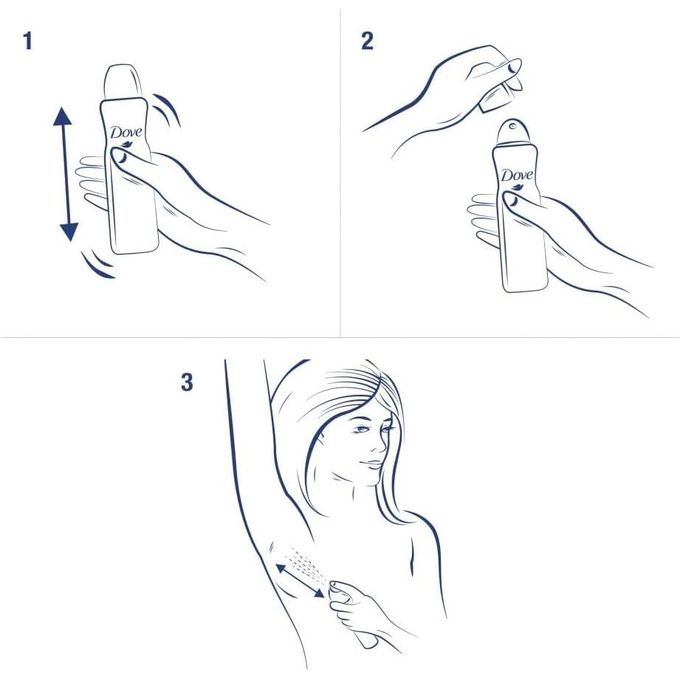 1

Dove

2

Dove

3