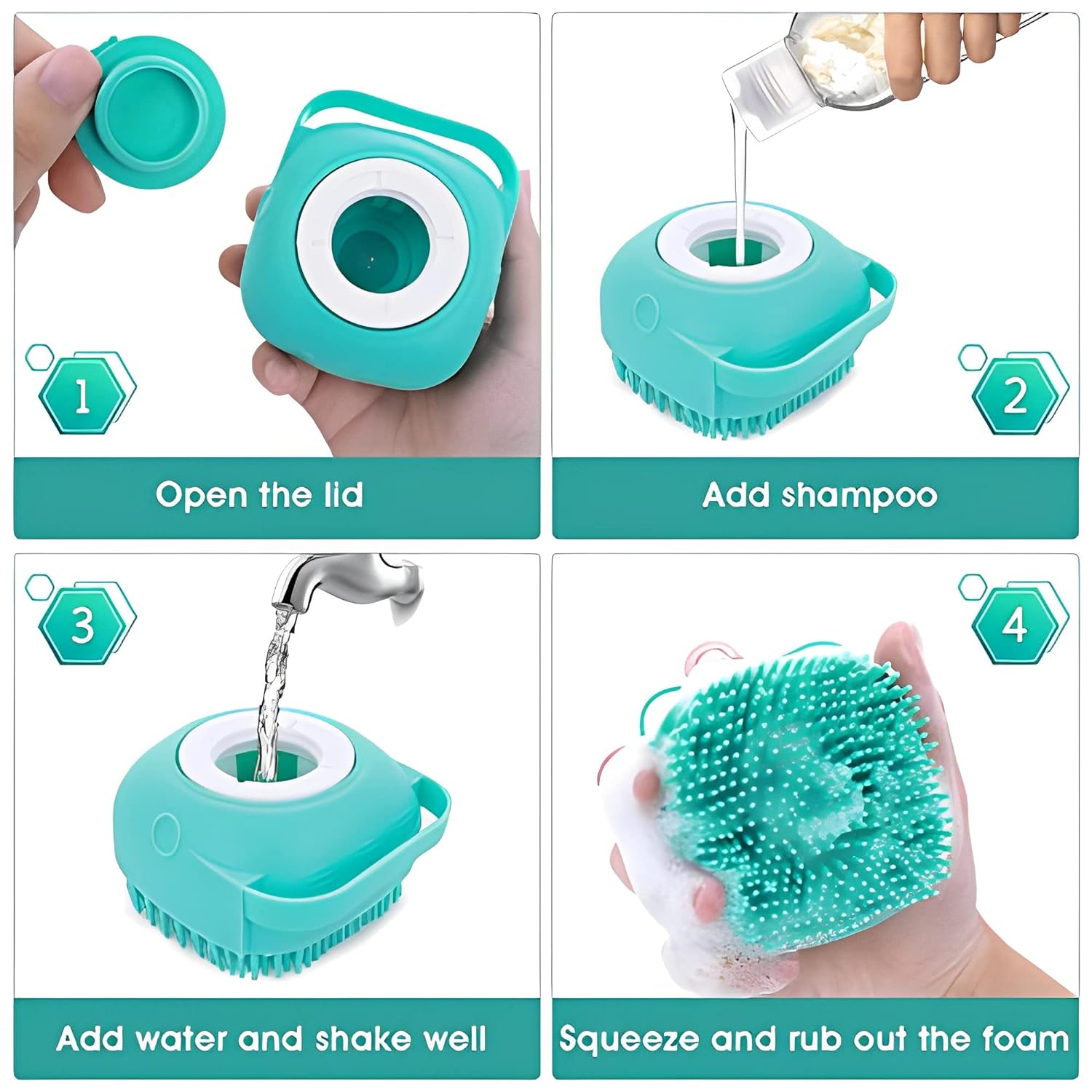 1

Open the lid

2

Add shampoo

3

Add water and shake well

4

Squeeze and rub out the foam