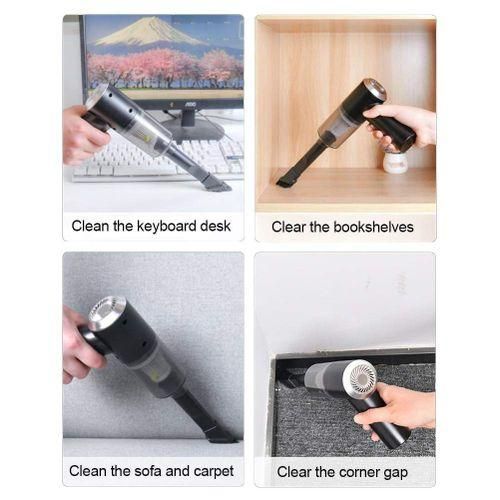 AOC

Clean the keyboard desk

Clear the bookshelves

Clean the sofa and carpet

Clear the corner gap