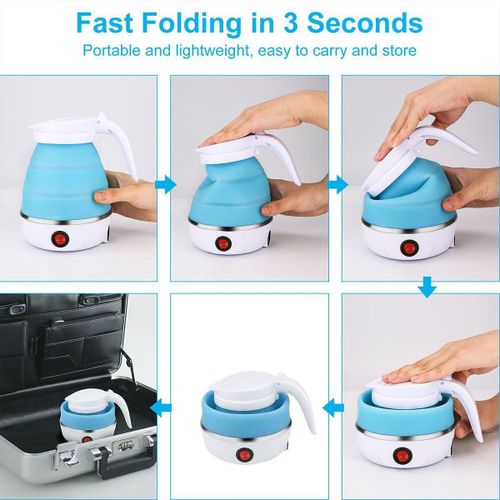 Fast Folding in 3 Seconds
Portable and lightweight, easy to carry and store