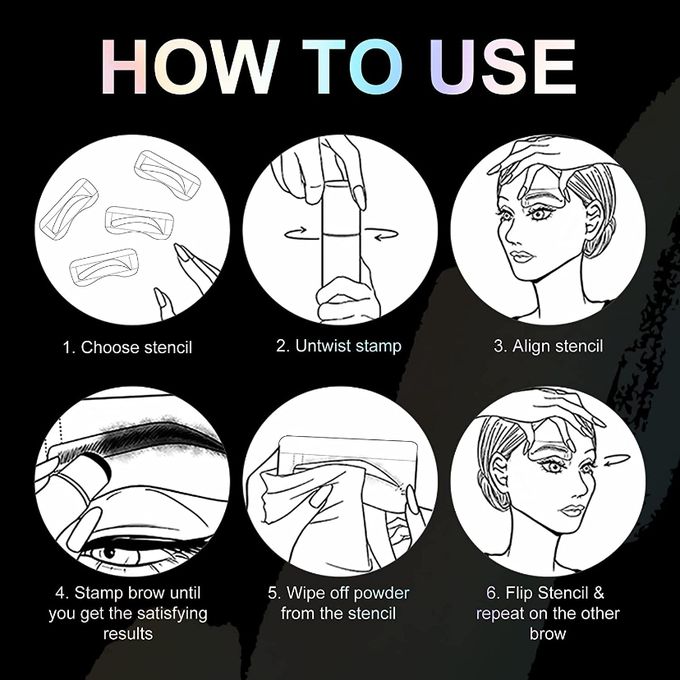 HOW TO USE

1. Choose stencil

2. Untwist stamp

3. Align stencil

4. Stamp brow until you get the satisfying results

5. Wipe off powder from the stencil

6. Flip Stencil & repeat on the other brow