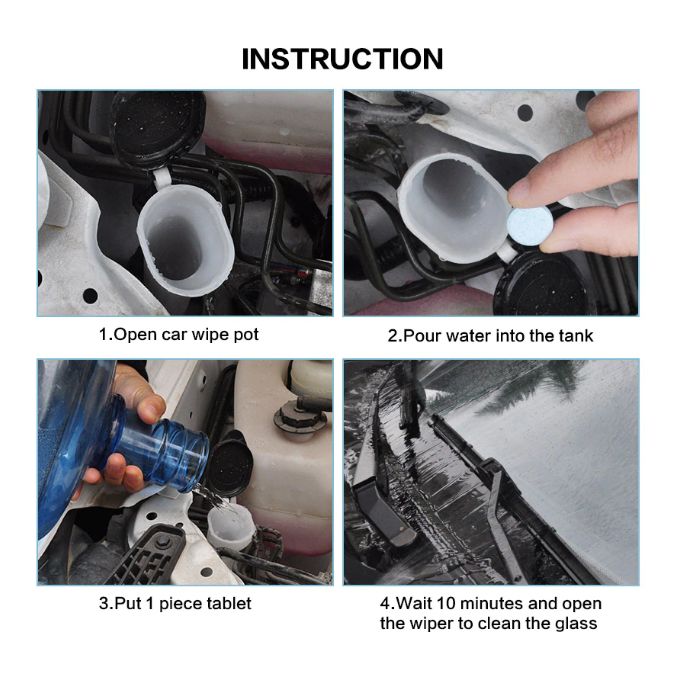 INSTRUCTION

1.Open car wipe pot

2.Pour water into the tank

3.Put 1 piece tablet

4.Wait 10 minutes and open the wiper to clean the glass