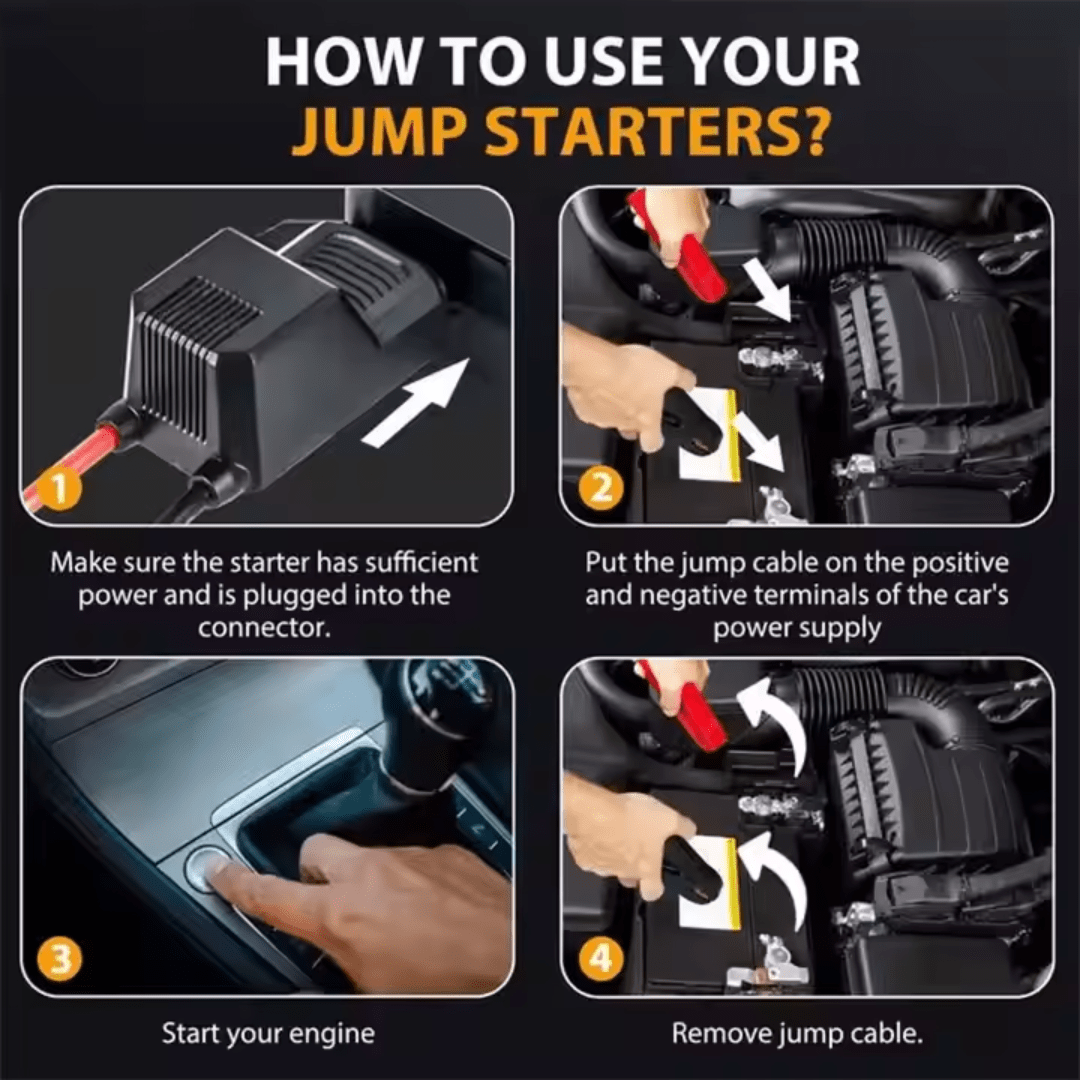 HOW TO USE YOUR
JUMP STARTERS?

1

Make sure the starter has sufficient power and is plugged into the connector.

2

Put the jump cable on the positive and negative terminals of the car's power supply

3

Start your engine

4

Remove jump cable.