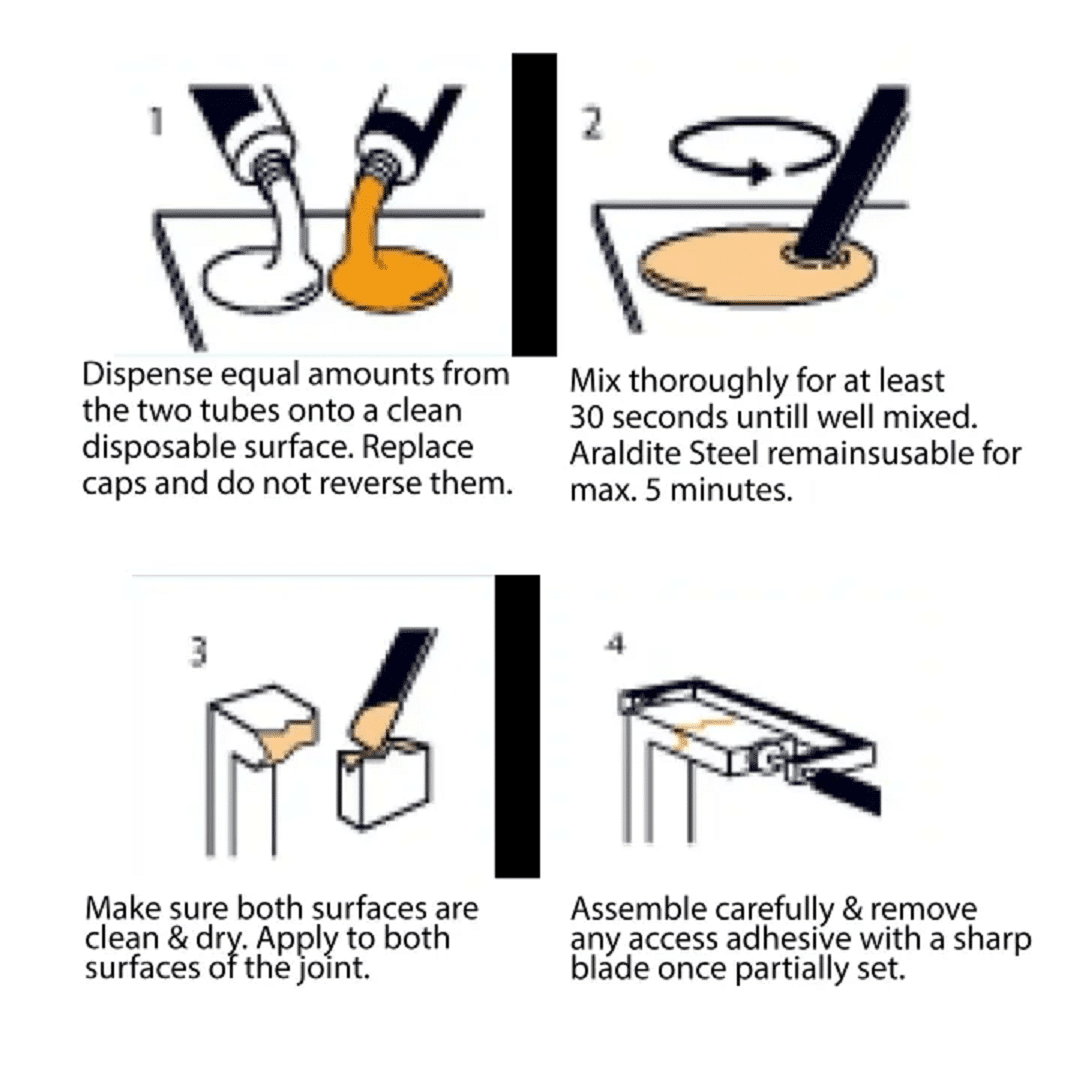 1

Dispense equal amounts from the two tubes onto a clean disposable surface. Replace caps and do not reverse them.

2

Mix thoroughly for at least 30 seconds untill well mixed. Araldite Steel remainsusable for max. 5 minutes.

3

Make sure both surfaces are clean & dry. Apply to both surfaces of the joint.

4

Assemble carefully & remove any access adhesive with a sharp blade once partially set.