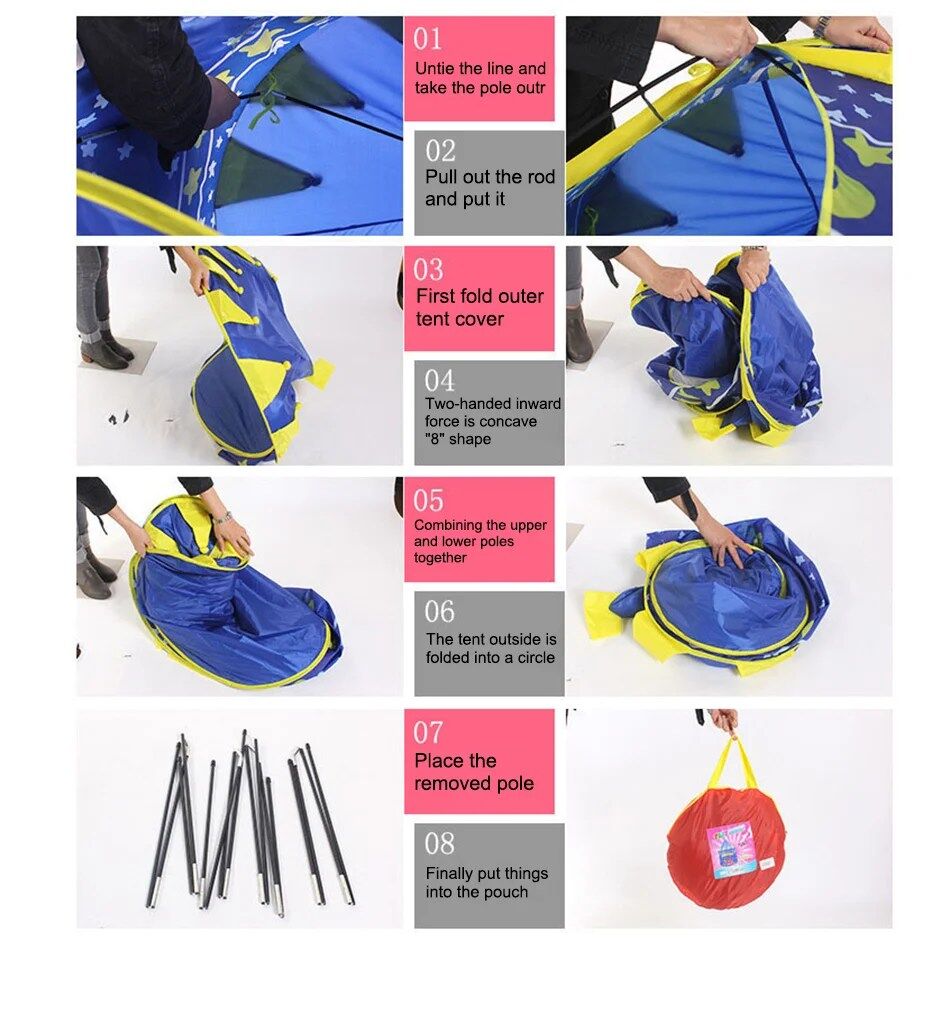 01
Untie the line and take the pole outr

02
Pull out the rod and put it

03
First fold outer tent cover

04
Two-handed inward force is concave "8" shape

05
Combining the upper and lower poles together

06
The tent outside is folded into a circle

07
Place the removed pole

08
Finally put things into the pouch