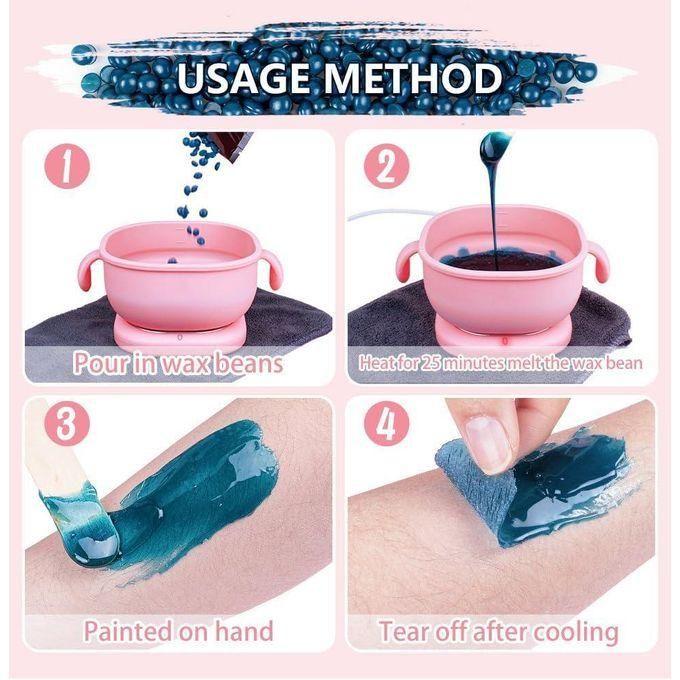 USAGE METHOD

1

Pour in wax beans

2

Heat for 25 minutes melt the wax bean

3

Painted on hand

4

Tear off after cooling