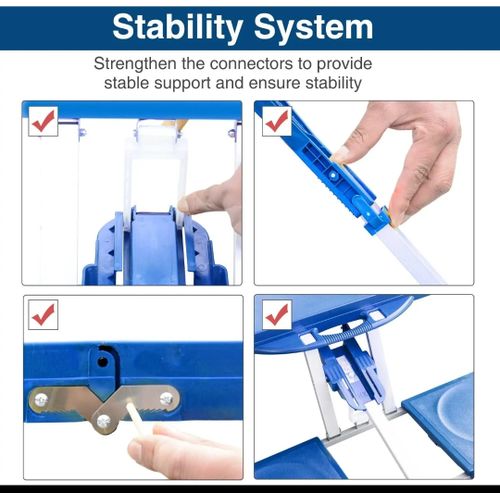 Stability System

Strengthen the connectors to provide stable support and ensure stability