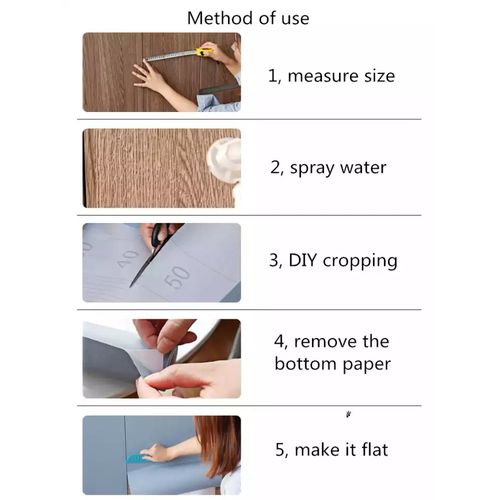 Method of use

1, measure size

2, spray water

40
50

3, DIY cropping

4, remove the bottom paper

5, make it flat